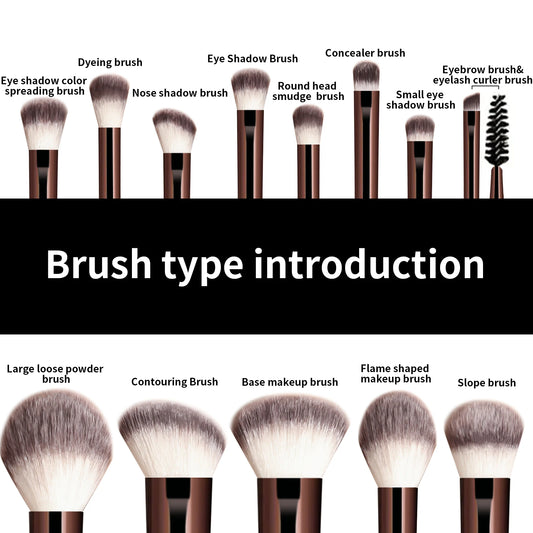 Eye shadow color spreading brush

Dyeing brush

Nose shadow brush

Eye Shadow Brush

Round head smudge brush

Concealer brush

Small eye shadow brush

Eyebrow brush& eyelash curler brush

Brush type introduction

Large loose powder brush

Contouring Brush

Base makeup brush

Flame shaped makeup brush

Slope brush